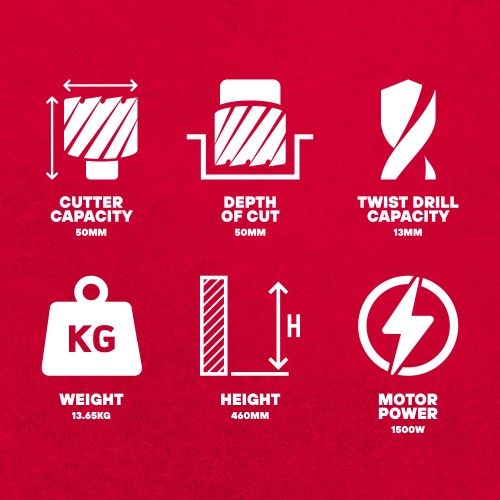 CUTTER CAPACITY
50MM

DEPTH OF CUT
50MM

TWIST DRILL CAPACITY
13MM

KG

WEIGHT
13.65KG

H

HEIGHT
460MM

MOTOR POWER
1500W